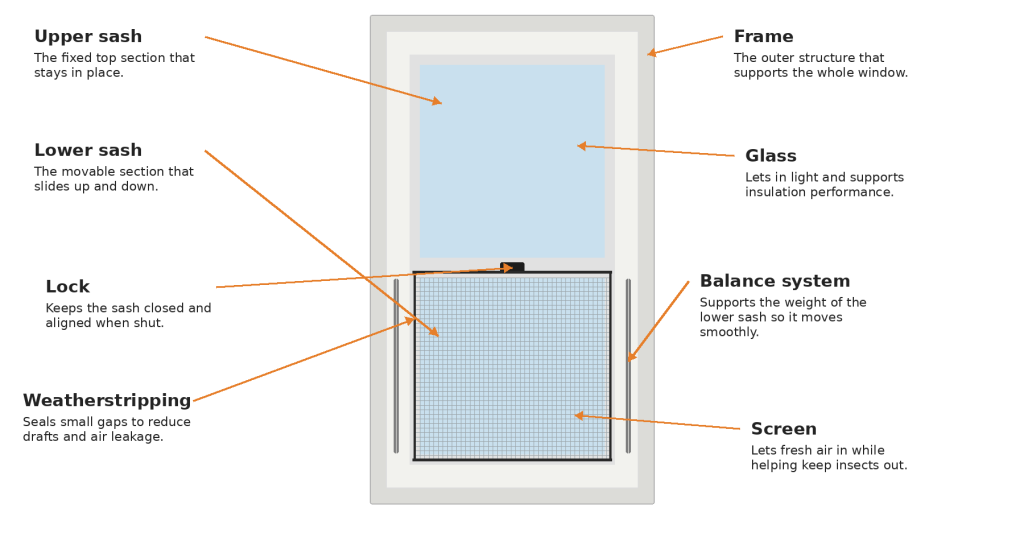 Upper sash
The fixed top section that stays in place.

Lower sash
The movable section that slides up and down.

Lock
Keeps the sash closed and aligned when shut.

Weatherstripping
Seals small gaps to reduce drafts and air leakage.

Frame
The outer structure that supports the whole window.

Glass
Lets in light and supports insulation performance.

Balance system
Supports the weight of the lower sash so it moves smoothly.

Screen
Lets fresh air in while helping keep insects out.