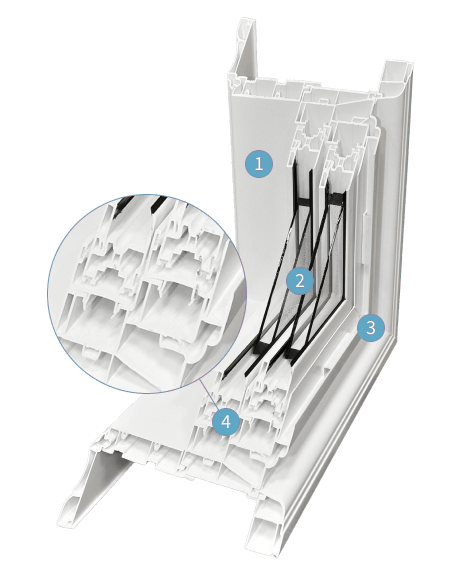 1
2
3
4